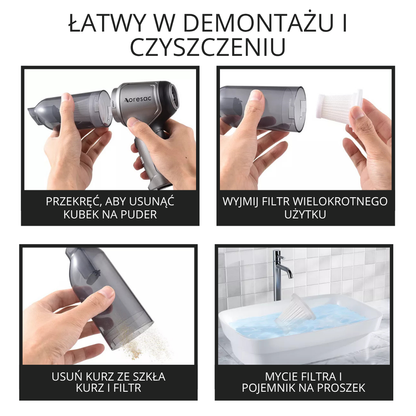 ŁATWY W DEMONTAŻU I CZYSZCZENIU

Aoresac

PRZEKRĘĆ, ABY USUNĄĆ KUBEK NA PUDER

WYJMIJ FILTR WIELOKROTNEGO UŻYTKU

USUŃ KURZ ZE SZKŁA KURZ I FILTR

MYCIE FILTRA I POJEMNIK NA PROSZEK